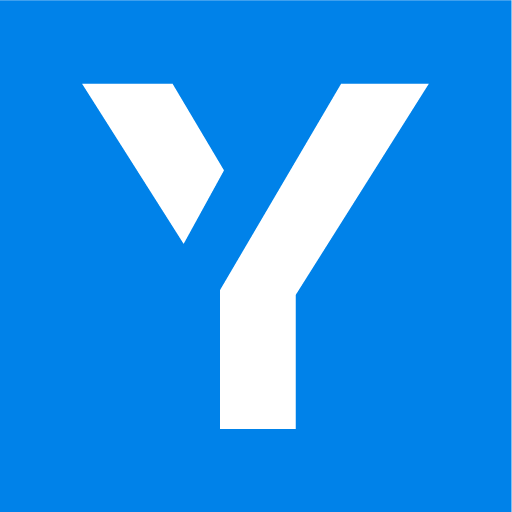 Y